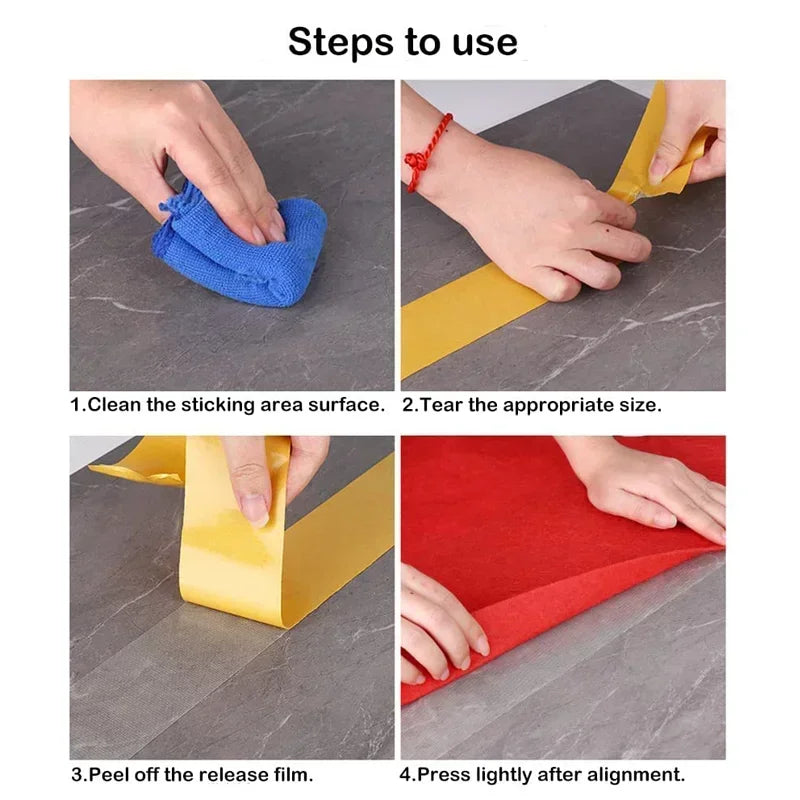 Steps to use

1.Clean the sticking area surface.

2.Tear the appropriate size.

3.Peel off the release film.

4.Press lightly after alignment.